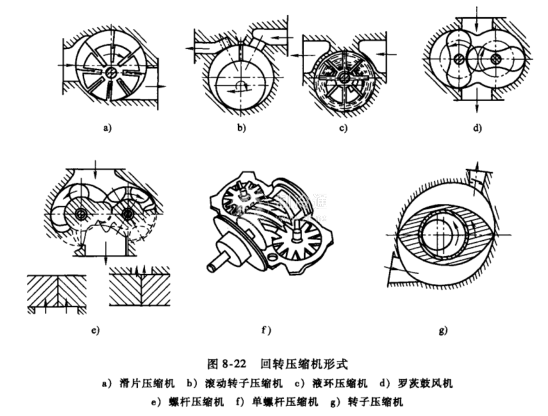 a)

b)

c)

d)

e)

f)

g)

图 8-22 回转压缩机形式

a) 滑片压缩机 b) 滚动转子压缩机 c) 液环压缩机 d) 罗茨鼓风机

e) 螺杆压缩机 f) 单螺杆压缩机 g) 转子压缩机