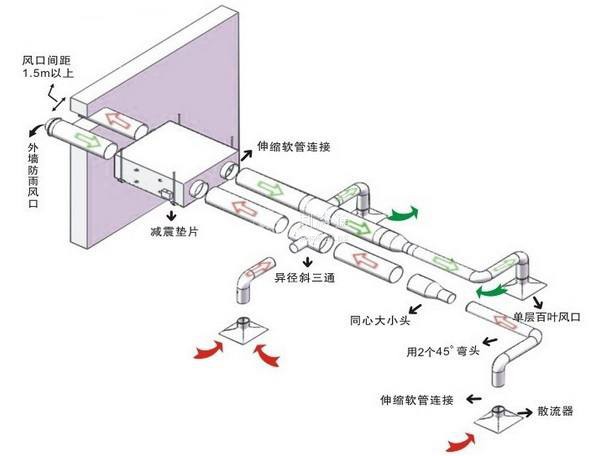 风口间距
1.5m以上

外墙防雨风口

伸缩软管连接

减震垫片

异径斜三通

同心大小头

单层百叶风口

用2个45°弯头

伸缩软管连接

散流器