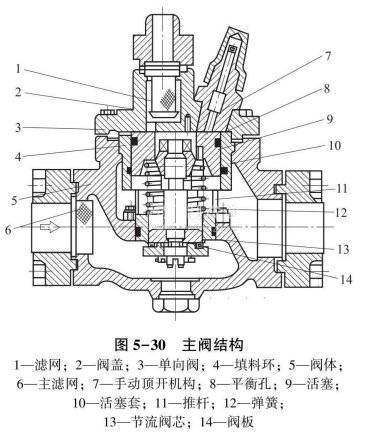 1
2
3
4
5
6
7
8
9
10
11
12
13
14

图 5-30 主阀结构

1—滤网；2—阀盖；3—单向阀；4—填料环；5—阀体；6—主滤网；7—手动顶开机构；8—平衡孔；9—活塞；10—活塞套；11—推杆；12—弹簧；13—节流阀芯；14—阀板