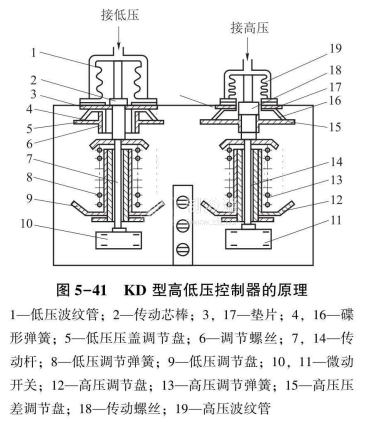 接低压

接高压

1
2
3
4
5
6
7
8
9
10

19
18
17
16
15
14
13
12
11

图 5-41　KD 型高低压控制器的原理

1—低压波纹管；2—传动芯棒；3，17—垫片；4，16—碟形弹簧；5—低压压盖调节盘；6—调节螺丝；7，14—传动杆；8—低压调节弹簧；9—低压调节盘；10，11—微动开关；12—高压调节盘；13—高压调节弹簧；15—高压压差调节盘；18—传动螺丝；19—高压波纹管