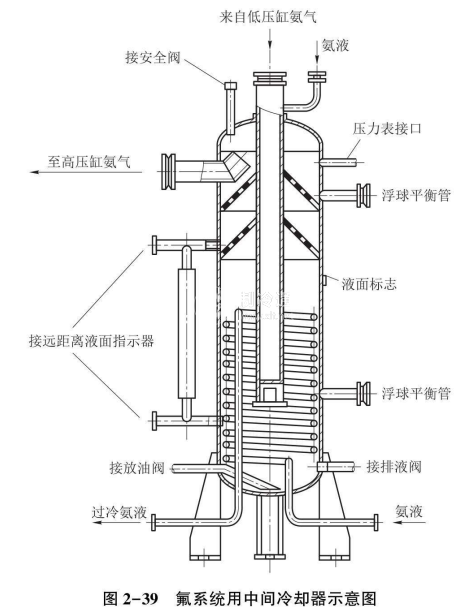 来自低压缸氨气

氨液

接安全阀

压力表接口

至高压缸氨气

浮球平衡管

液面标志

接远距离液面指示器

浮球平衡管

接放油阀

接排液阀

过冷氨液

氨液

图 2-39　氟系统用中间冷却器示意图